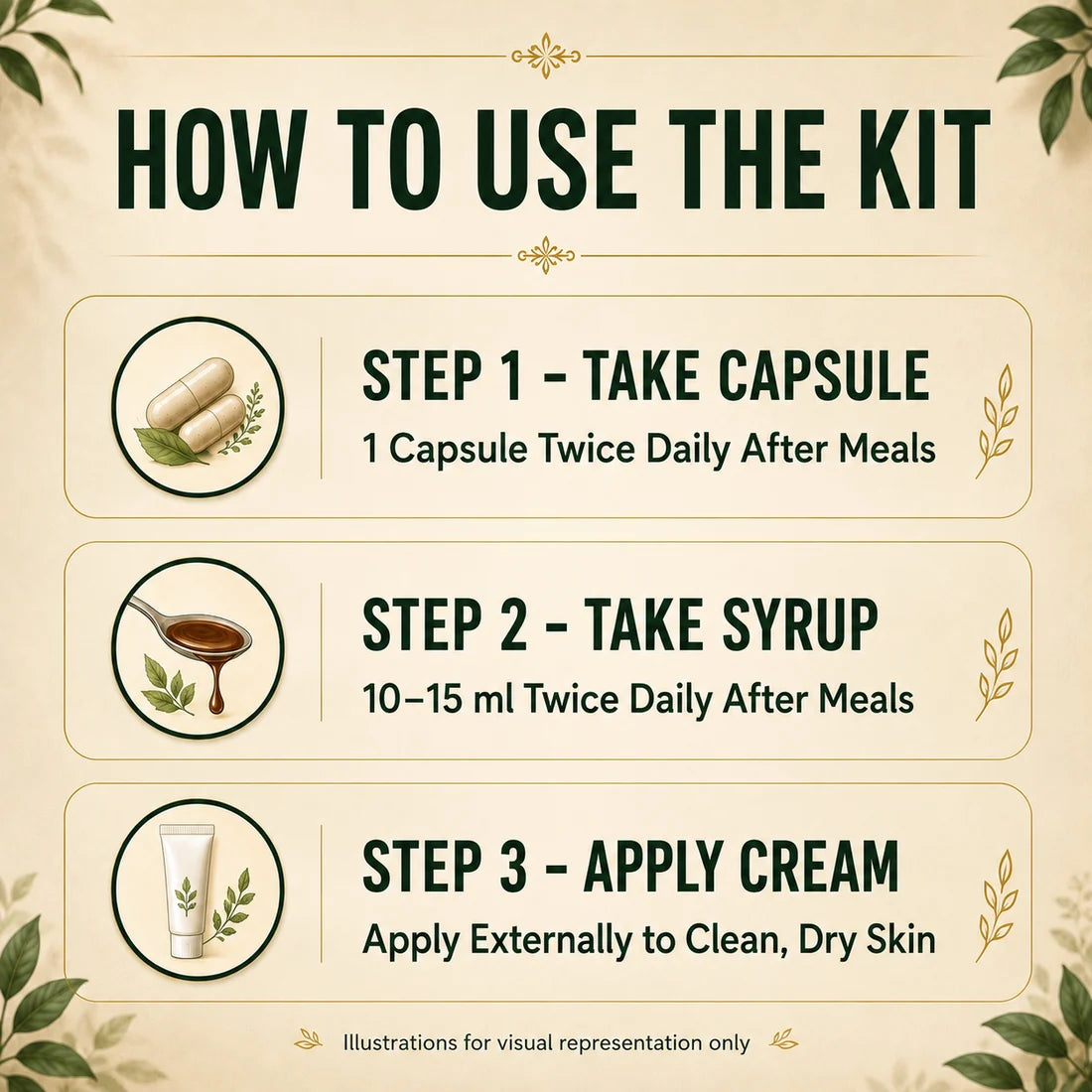 HOW TO USE THE KIT

STEP 1 - TAKE CAPSULE
1 Capsule Twice Daily After Meals

STEP 2 - TAKE SYRUP
10–15 ml Twice Daily After Meals

STEP 3 - APPLY CREAM
Apply Externally to Clean, Dry Skin

Illustrations for visual representation only